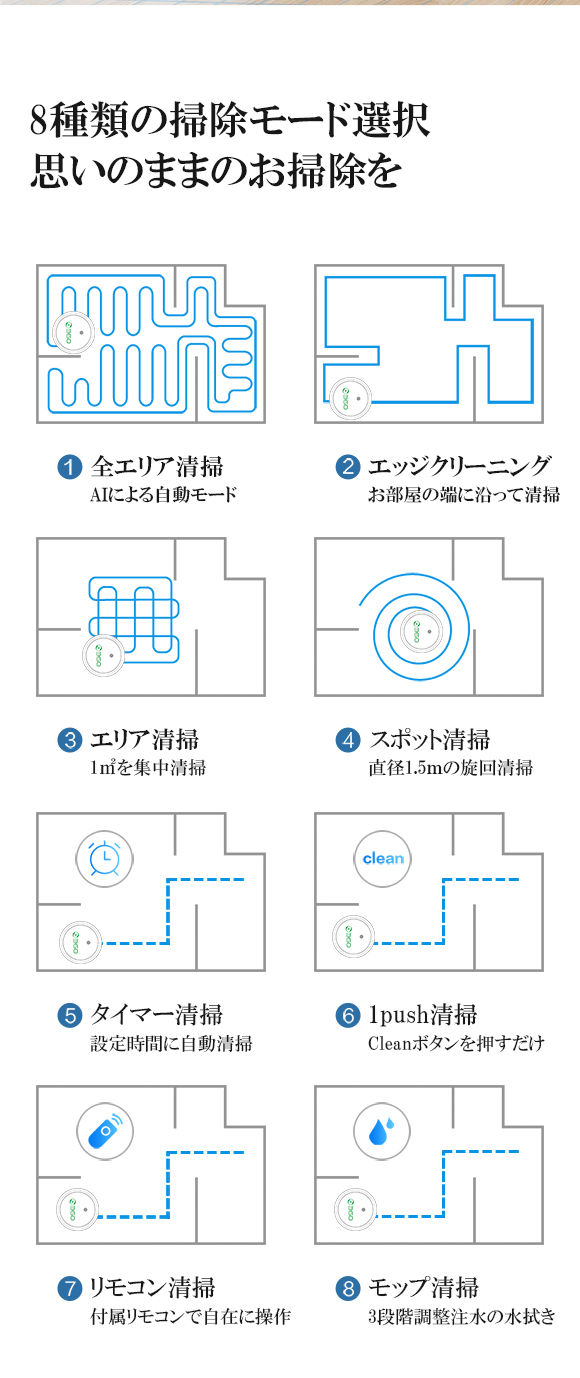 8種類の掃除モード選択
思いのままのお掃除を

1 全エリア清掃
AIによる自動モード

2 エッジクリーニング
お部屋の端に沿って清掃

3 エリア清掃
1㎡を集中清掃

4 スポット清掃
直径1.5mの旋回清掃

clean

5 タイマー清掃
設定時間に自動清掃

6 1push清掃
Cleanボタンを押すだけ

7 リモコン清掃
付属リモコンで自在に操作

8 モップ清掃
3段階調整注水の水拭き