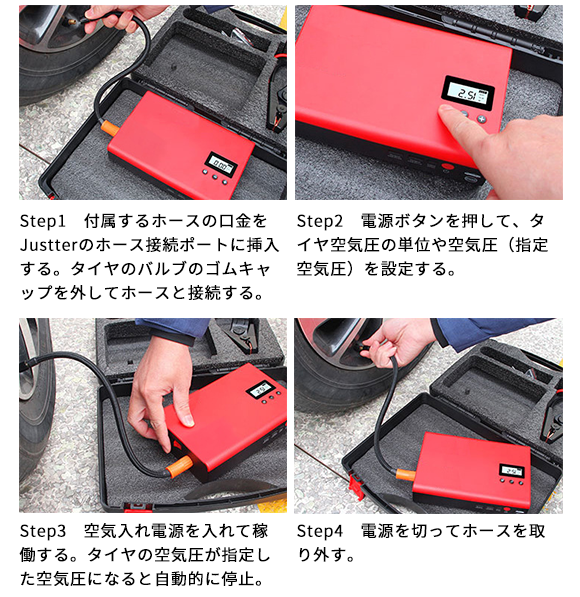 Step1　付属するホースの口金をJustterのホース接続ポートに挿入する。タイヤのバルブのゴムキャップを外してホースと接続する。

Step2　電源ボタンを押して、タイヤ空気圧の単位や空気圧（指定空気圧）を設定する。

Step3　空気入れ電源を入れて稼働する。タイヤの空気圧が指定した空気圧になると自動的に停止。

Step4　電源を切ってホースを取り外す。