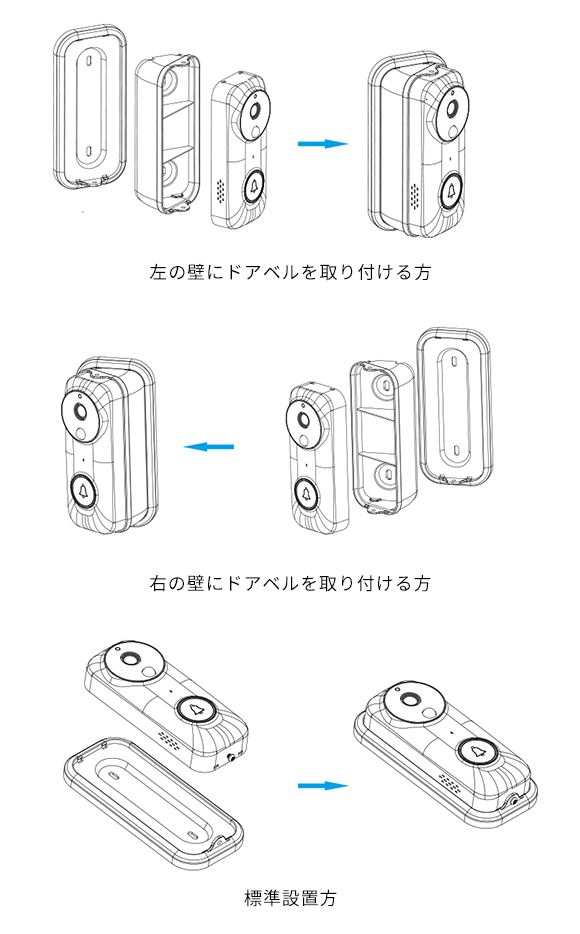 左の壁にドアベルを取り付ける方

右の壁にドアベルを取り付ける方

標準設置方