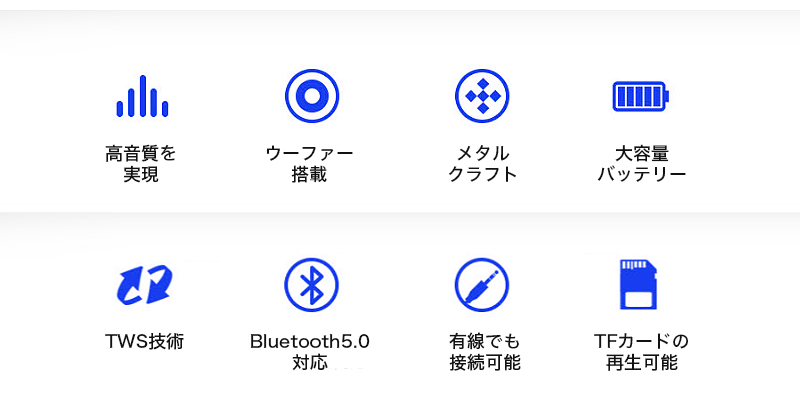 高音質を
実現

ウーファー
搭載

メタル
クラフト

大容量
バッテリー

TWS技術

Bluetooth5.0
対応

有線でも
接続可能

TFカードの
再生可能