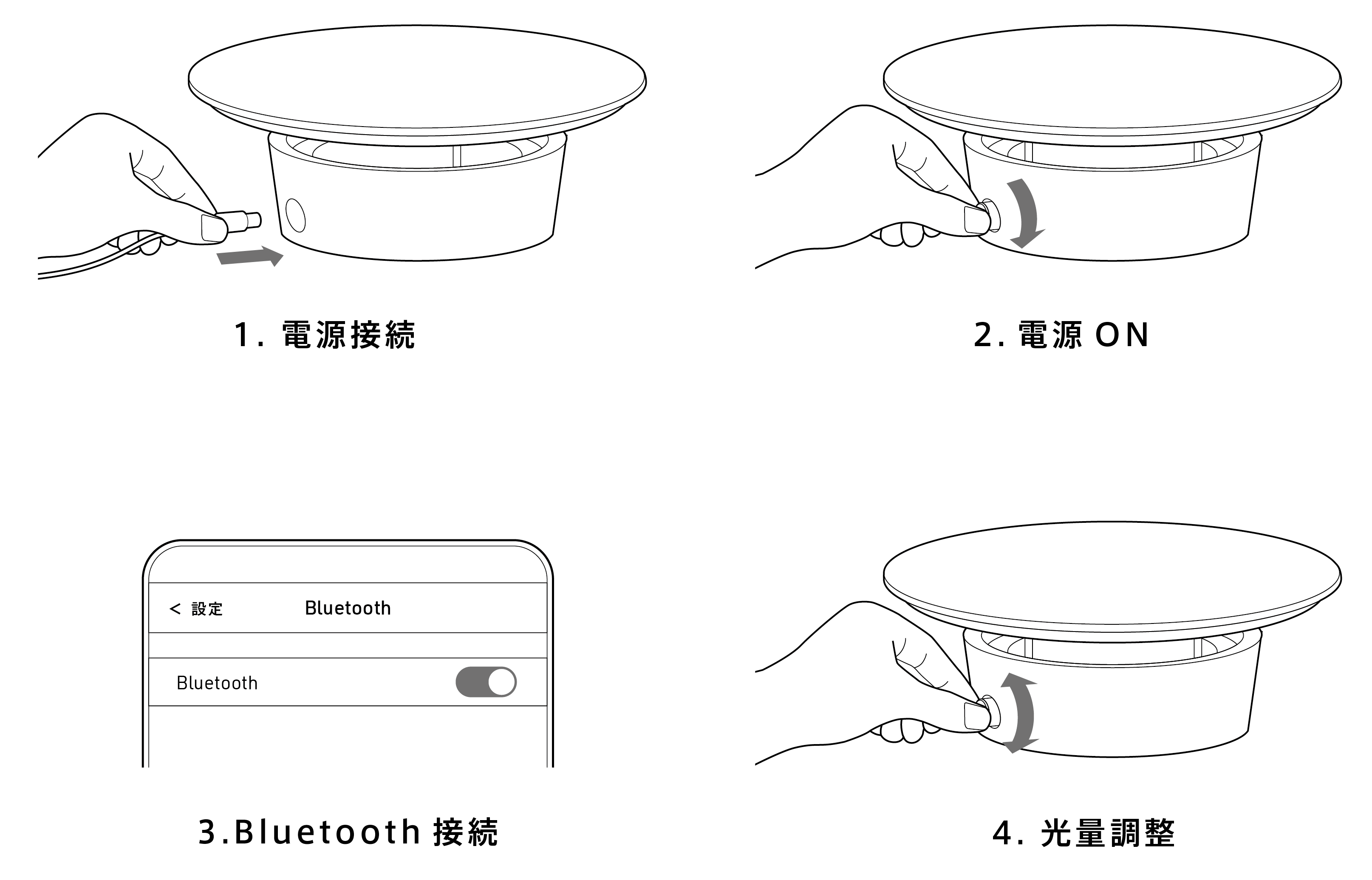 1. 電源接続

2. 電源 ON

< 設定

Bluetooth

Bluetooth

3.Bluetooth 接続

4. 光量調整