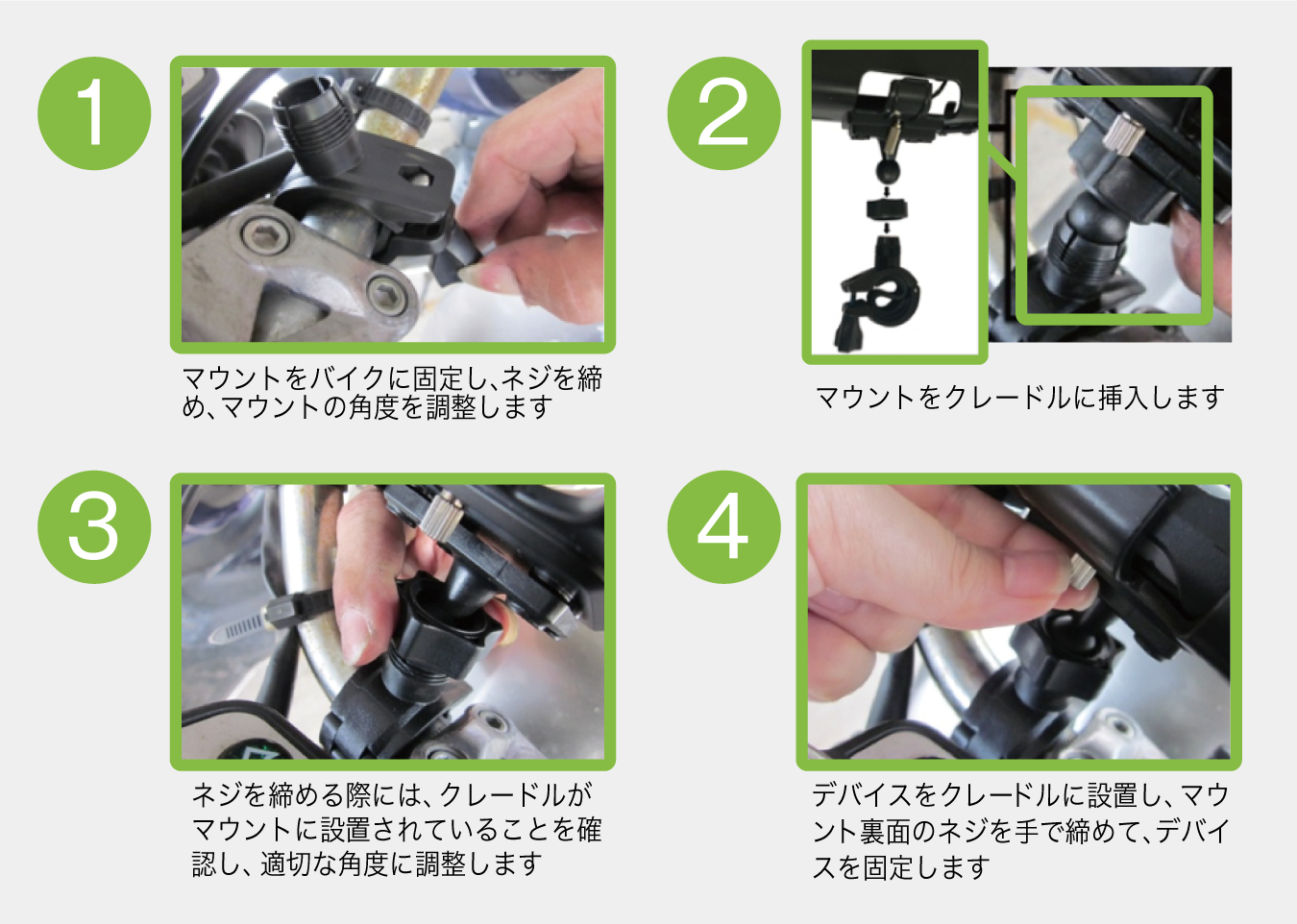 1

マウントをバイクに固定し、ネジを締め、マウントの角度を調整します

2

マウントをクレードルに挿入します

3

ネジを締める際には、クレードルがマウントに設置されていることを確認し、適切な角度に調整します

4

デバイスをクレードルに設置し、マウント裏面のネジを手で締めて、デバイスを固定します