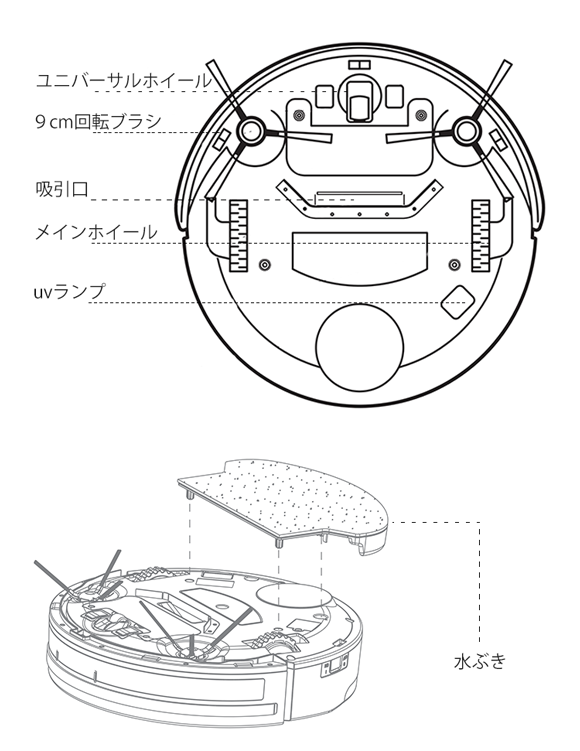 ユニバーサルホイール
9 cm回転ブラシ
吸引口
メインホイール
uvランプ

水ぶき